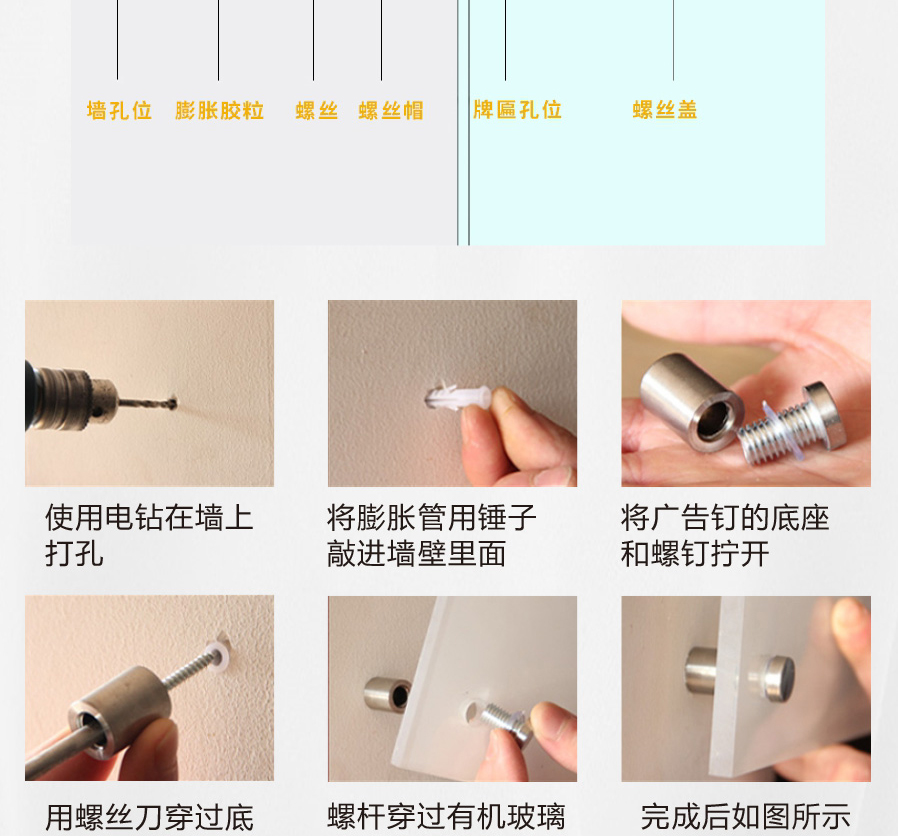 墙孔位 膨胀胶粒 螺丝 螺丝帽 牌匾孔位 螺丝盖

使用电钻在墙上打孔

将膨胀管用锤子敲进墙壁里面

将广告钉的底座和螺钉拧开

用螺丝刀穿过底

螺杆穿过有机玻璃

完成后如图所示