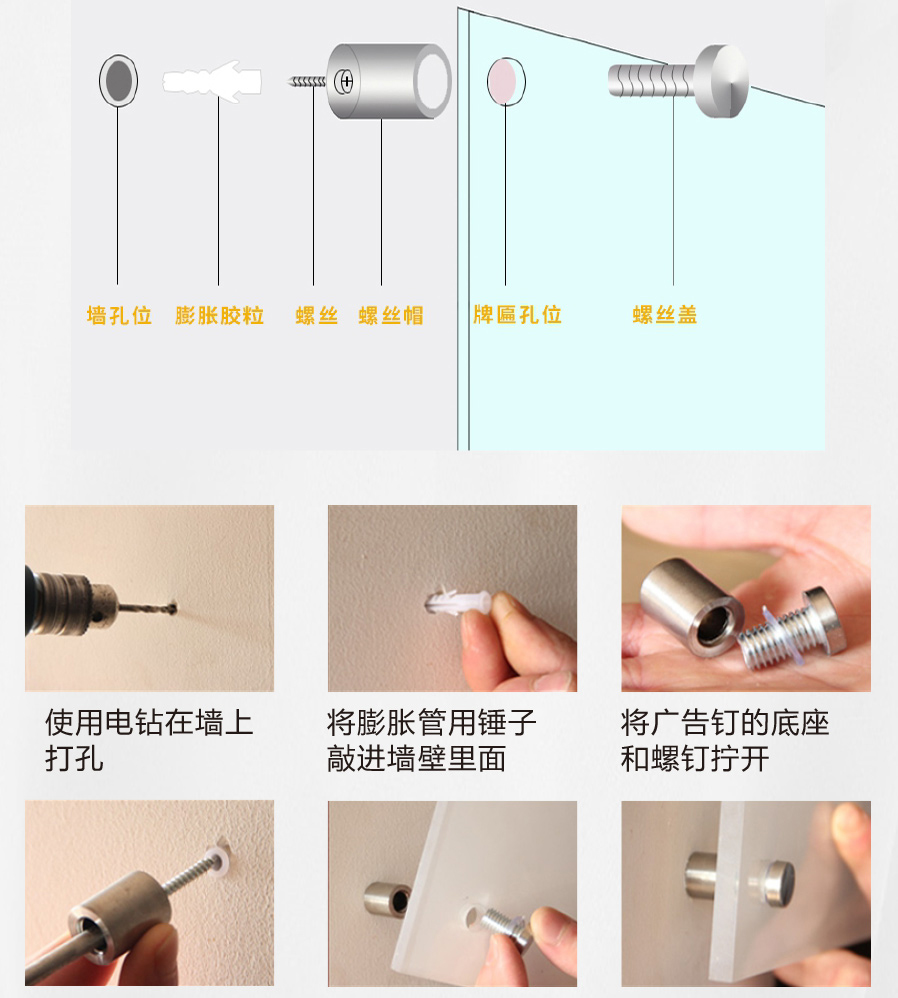 墙孔位 膨胀胶粒 螺丝 螺丝帽 牌匾孔位 螺丝盖

使用电钻在墙上打孔

将膨胀管用锤子敲进墙壁里面

将广告钉的底座和螺钉拧开