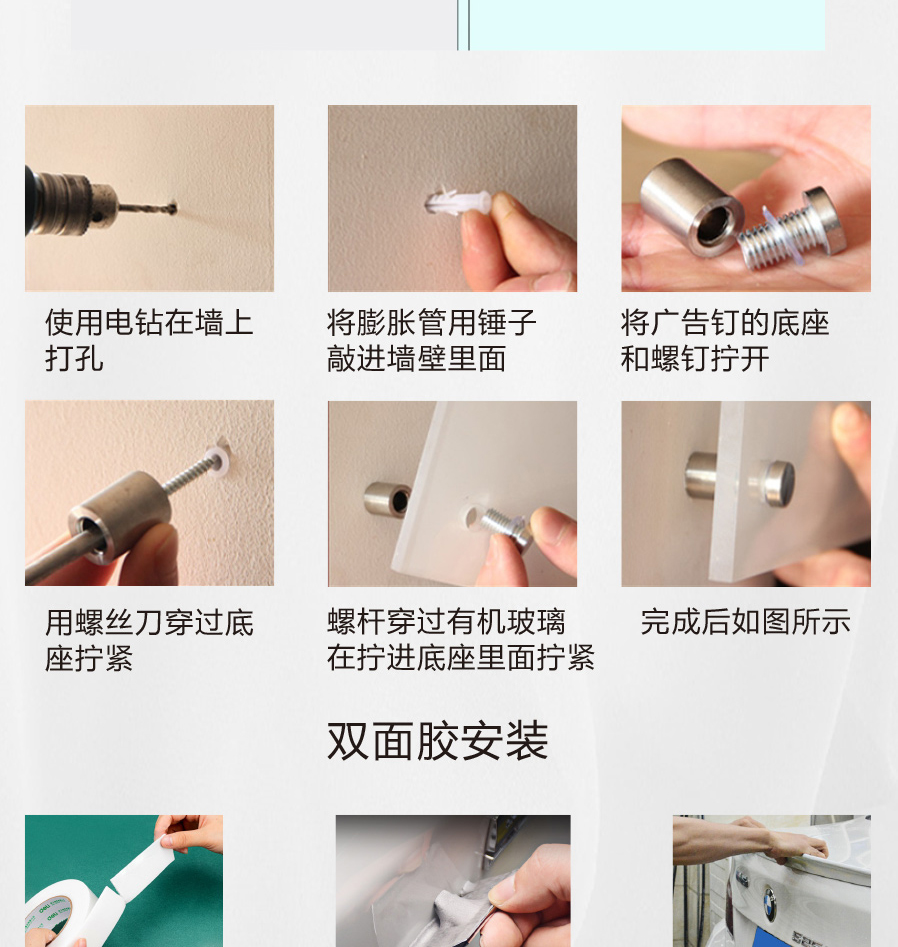 使用电钻在墙上打孔

将膨胀管用锤子敲进墙壁里面

将广告钉的底座和螺钉拧开

用螺丝刀穿过底座拧紧

螺杆穿过有机玻璃在拧进底座里面拧紧

完成后如图所示

双面胶安装